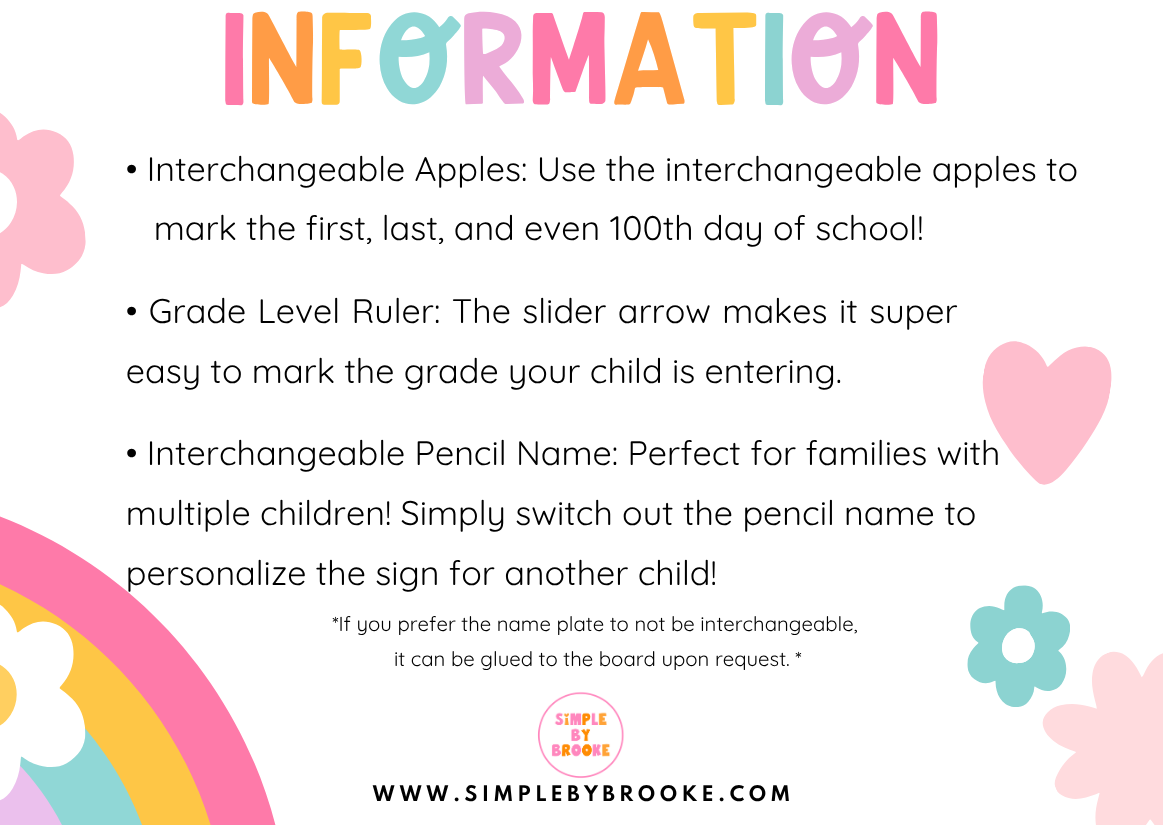 INFORMATION

• Interchangeable Apples: Use the interchangeable apples to mark the first, last, and even 100th day of school!

• Grade Level Ruler: The slider arrow makes it super easy to mark the grade your child is entering.

• Interchangeable Pencil Name: Perfect for families with multiple children! Simply switch out the pencil name to personalize the sign for another child!

*If you prefer the name plate to not be interchangeable, it can be glued to the board upon request. *

SIMPLE BY BROOKE

WWW.SIMPLEBYBROOKE.COM