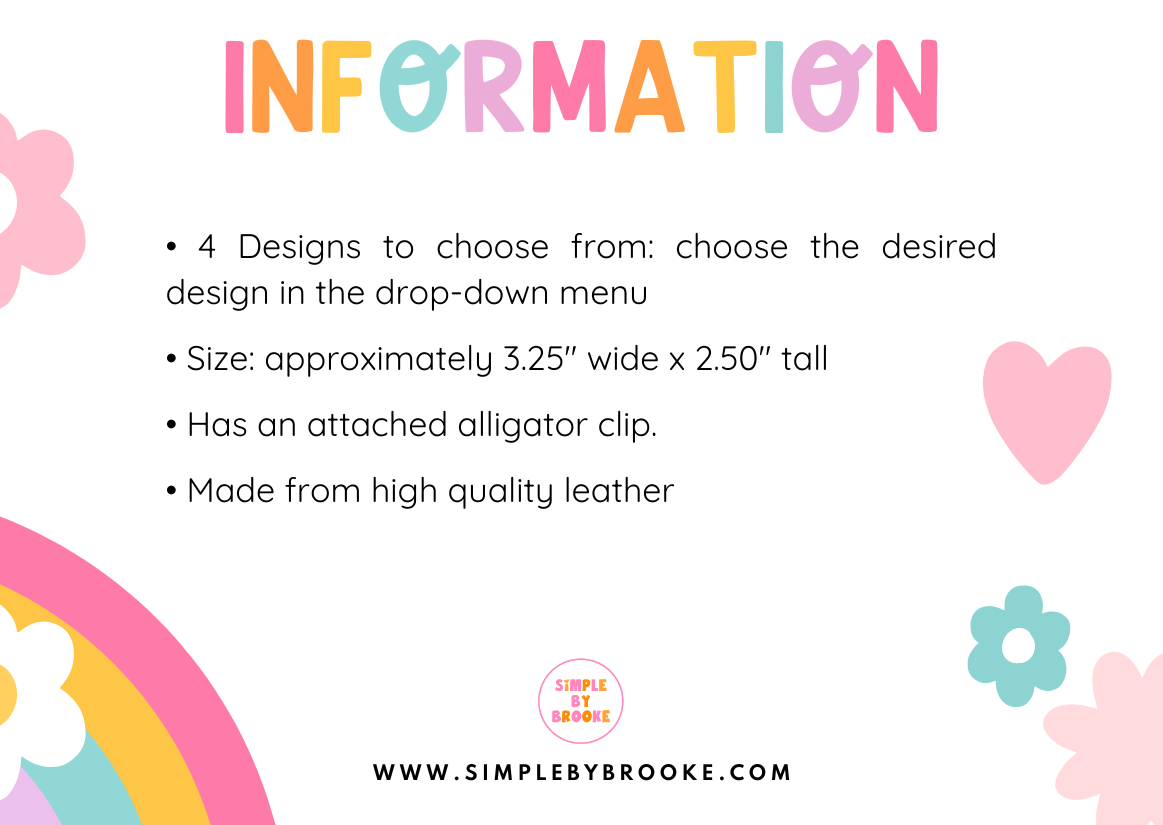 INFORMATION

• 4 Designs to choose from: choose the desired design in the drop-down menu

• Size: approximately 3.25" wide x 2.50" tall

• Has an attached alligator clip.

• Made from high quality leather

SIMPLE BY BROOKE

WWW.SIMPLEBYBROOKE.COM