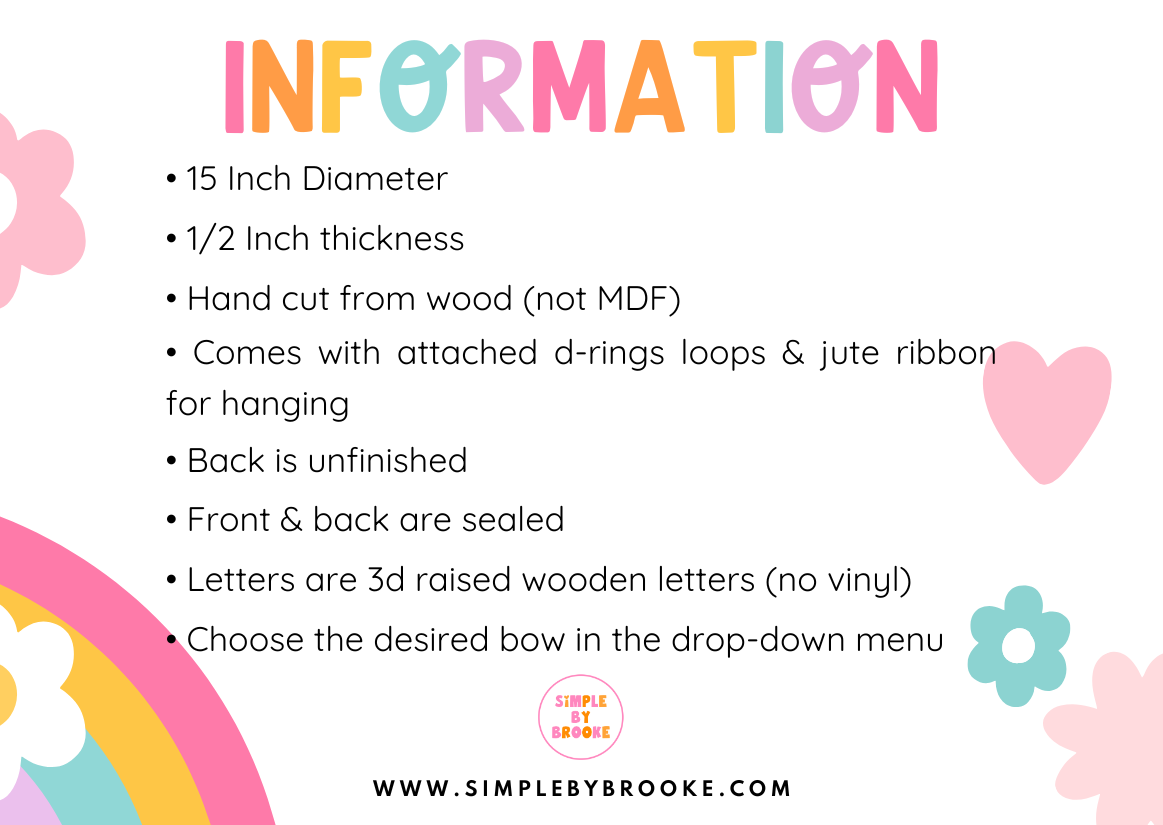 INFORMATION

• 15 Inch Diameter

• 1/2 Inch thickness

• Hand cut from wood (not MDF)

• Comes with attached d-rings loops & jute ribbon for hanging

• Back is unfinished

• Front & back are sealed

• Letters are 3d raised wooden letters (no vinyl)

• Choose the desired bow in the drop-down menu

SIMPLE BY BROOKE

WWW.SIMPLEBYBROOKE.COM