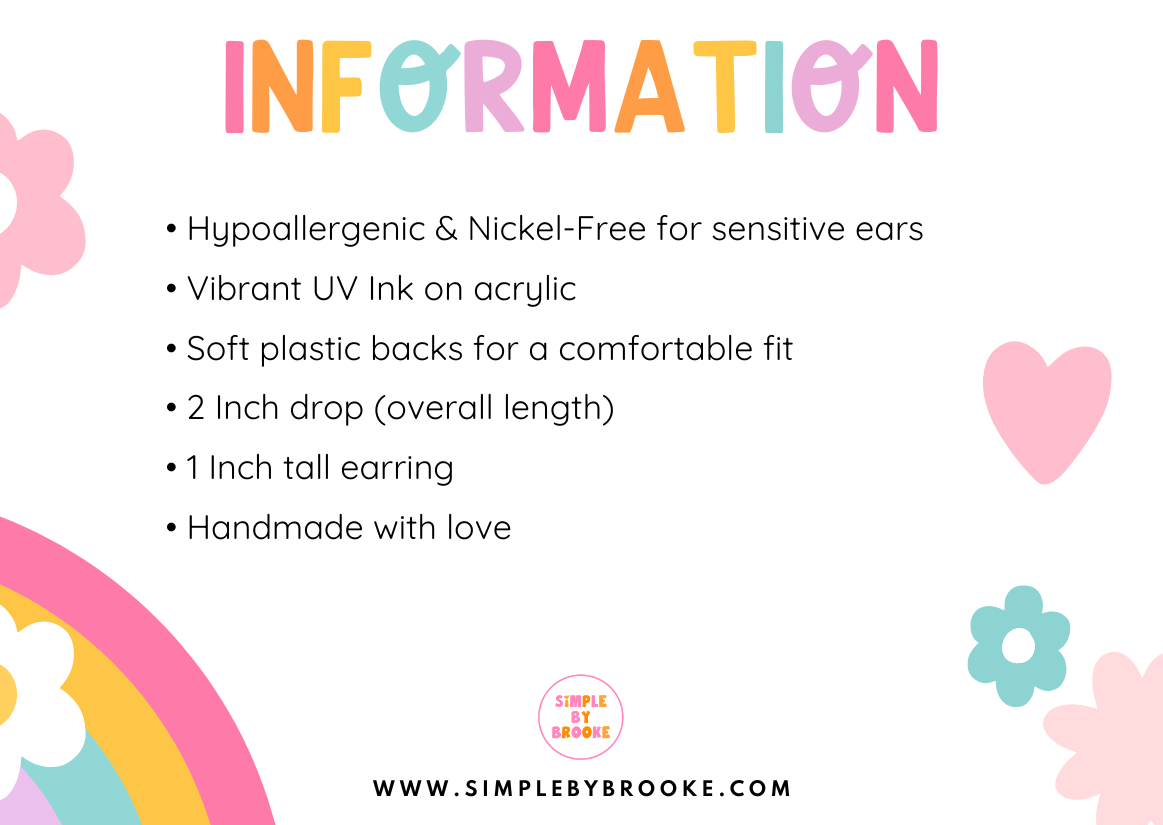 INFORMATION

• Hypoallergenic & Nickel-Free for sensitive ears
• Vibrant UV Ink on acrylic
• Soft plastic backs for a comfortable fit
• 2 Inch drop (overall length)
• 1 Inch tall earring
• Handmade with love

SIMPLE BY BROOKE

WWW.SIMPLEBYBROOKE.COM