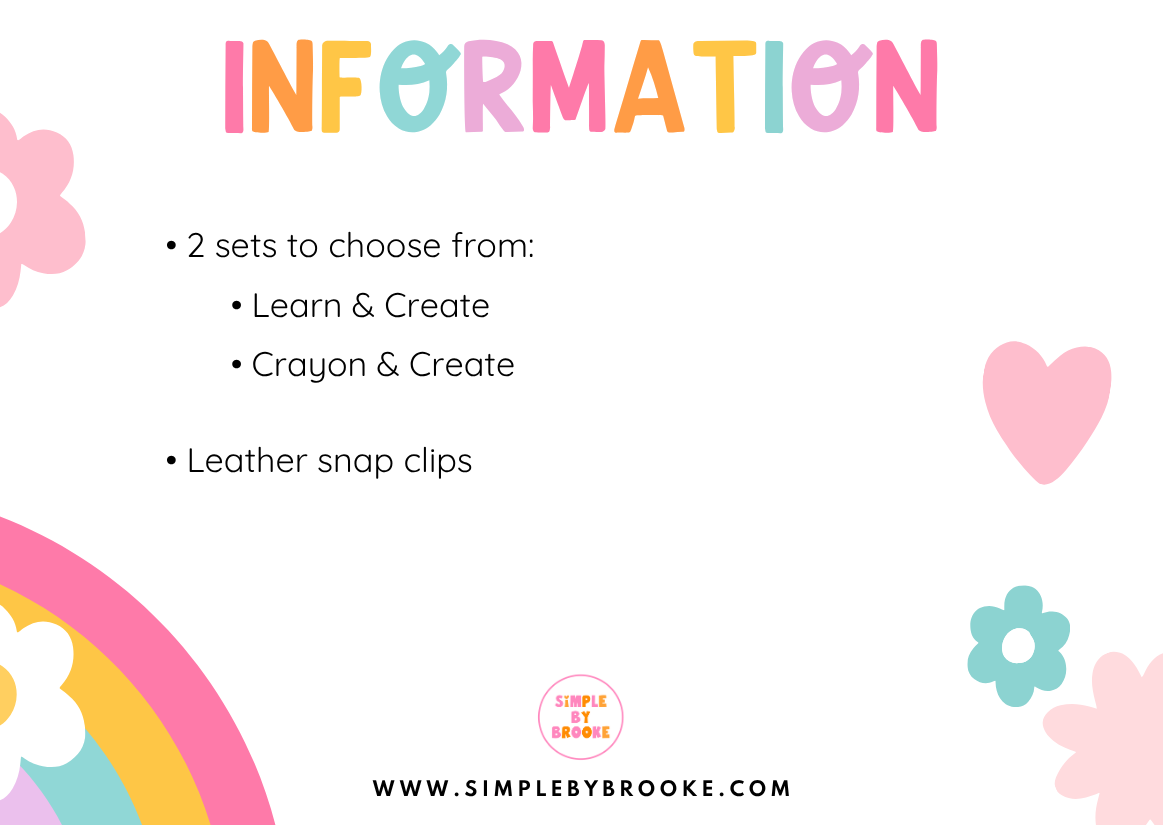 INFORMATION

• 2 sets to choose from:

• Learn & Create

• Crayon & Create

• Leather snap clips

SIMPLE BY BROOKE

WWW.SIMPLEBYBROOKE.COM