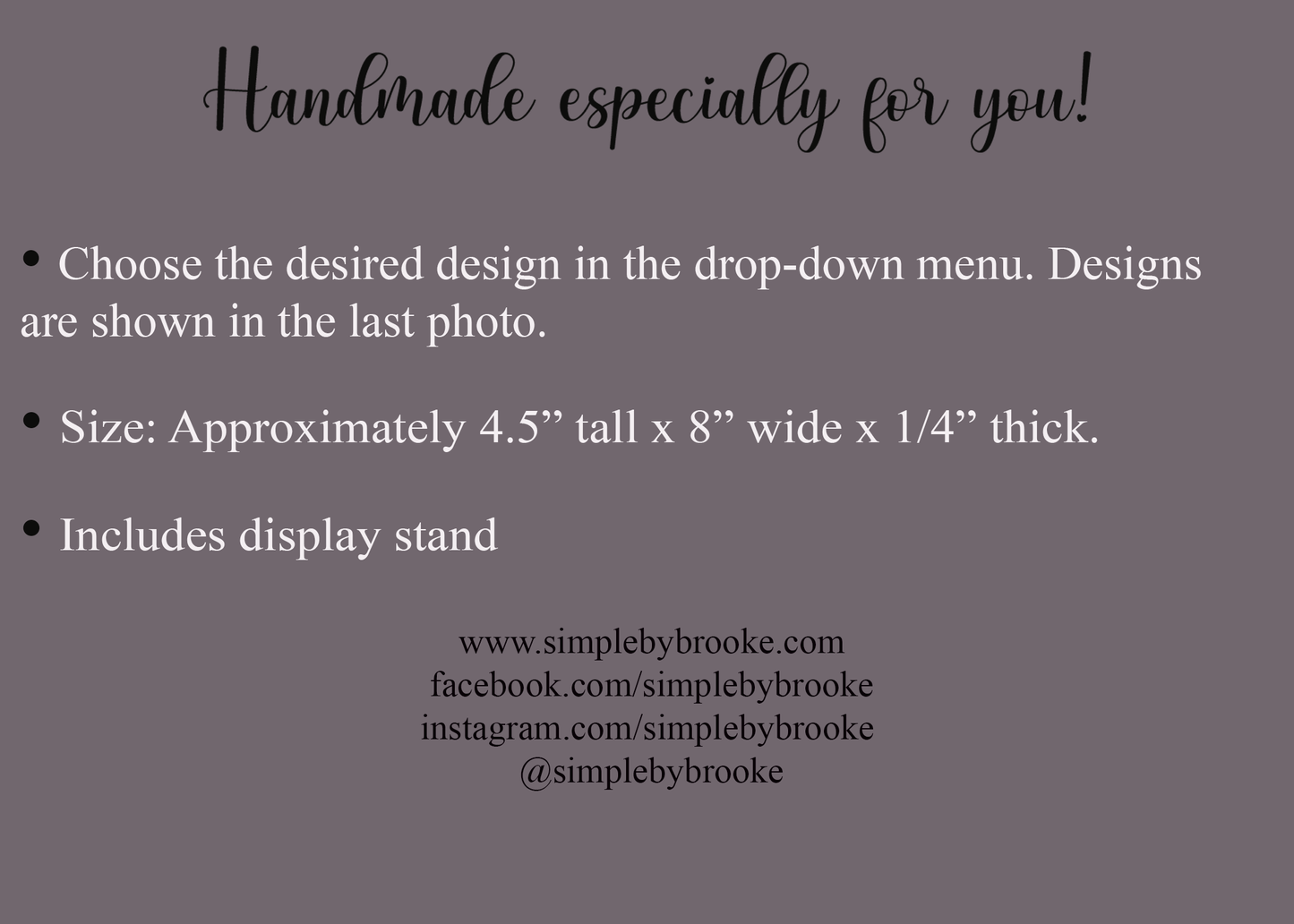 Handmade especially for you!

• Choose the desired design in the drop-down menu. Designs are shown in the last photo.

• Size: Approximately 4.5” tall x 8” wide x 1/4” thick.

• Includes display stand

www.simplebybrooke.com
facebook.com/simplebybrooke
instagram.com/simplebybrooke
@simplebybrooke