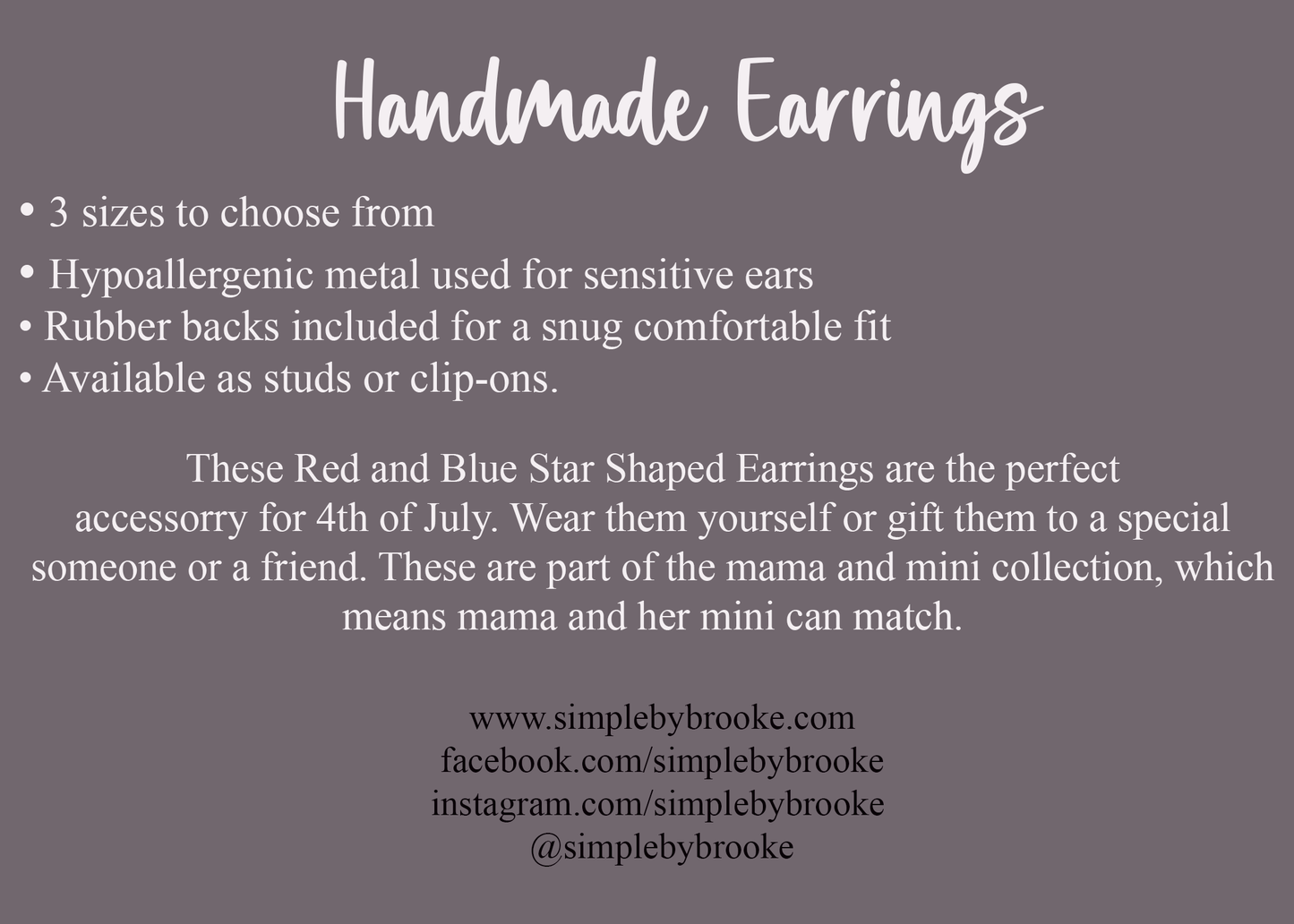 Handmade Earrings

• 3 sizes to choose from
• Hypoallergenic metal used for sensitive ears
• Rubber backs included for a snug comfortable fit
• Available as studs or clip-ons.

These Red and Blue Star Shaped Earrings are the perfect accessorry for 4th of July. Wear them yourself or gift them to a special someone or a friend. These are part of the mama and mini collection, which means mama and her mini can match.

www.simplebybrooke.com
facebook.com/simplebybrooke
instagram.com/simplebybrooke
@simplebybrooke