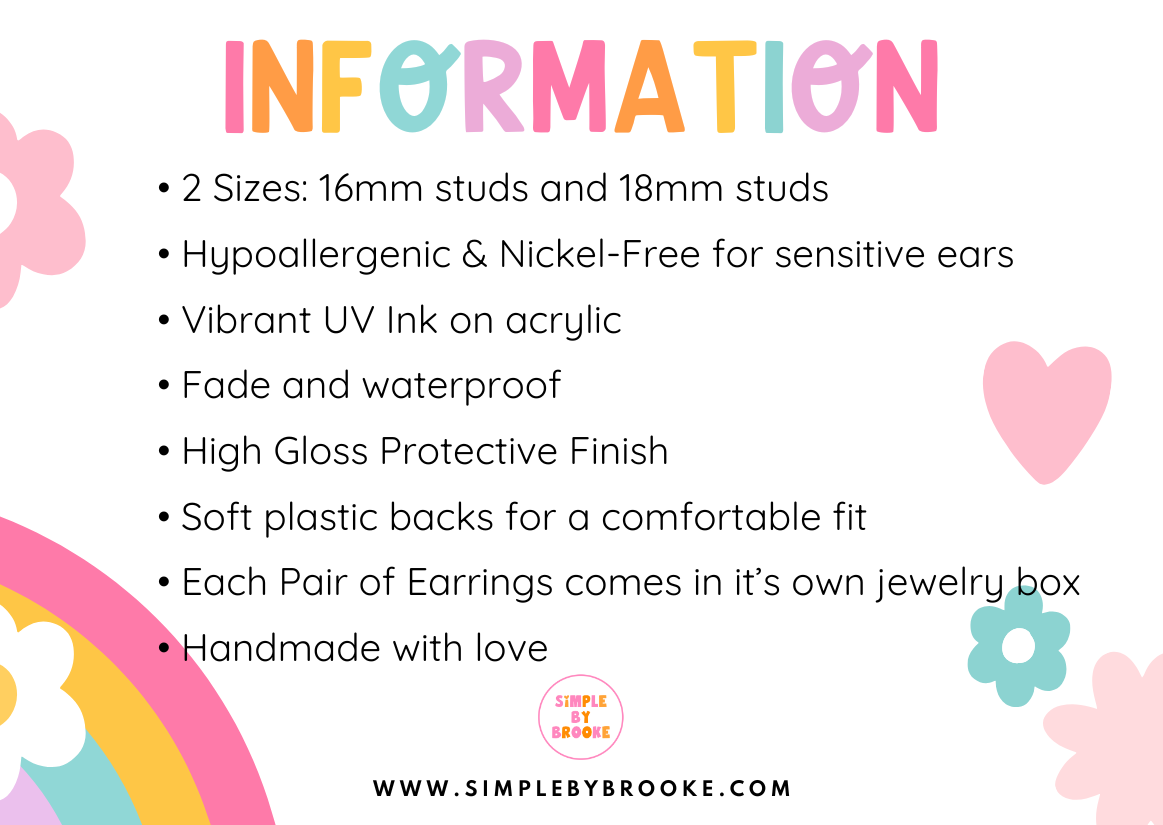 INFORMATION

• 2 Sizes: 16mm studs and 18mm studs
• Hypoallergenic & Nickel-Free for sensitive ears
• Vibrant UV Ink on acrylic
• Fade and waterproof
• High Gloss Protective Finish
• Soft plastic backs for a comfortable fit
• Each Pair of Earrings comes in it's own jewelry box
• Handmade with love

SIMPLE BY BROOKE

WWW.SIMPLEBYBROOKE.COM