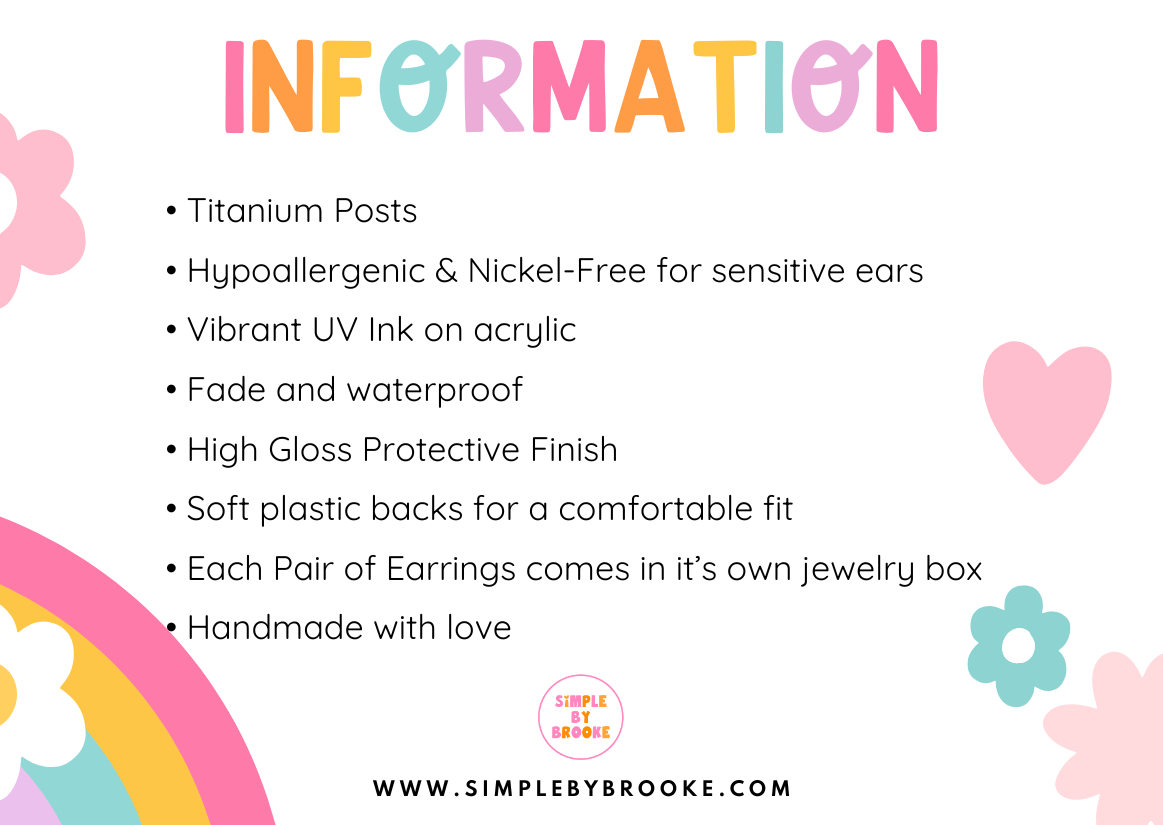 INFORMATION

• Titanium Posts
• Hypoallergenic & Nickel-Free for sensitive ears
• Vibrant UV Ink on acrylic
• Fade and waterproof
• High Gloss Protective Finish
• Soft plastic backs for a comfortable fit
• Each Pair of Earrings comes in it's own jewelry box
• Handmade with love

SIMPLE BY BROOKE

WWW.SIMPLEBYBROOKE.COM