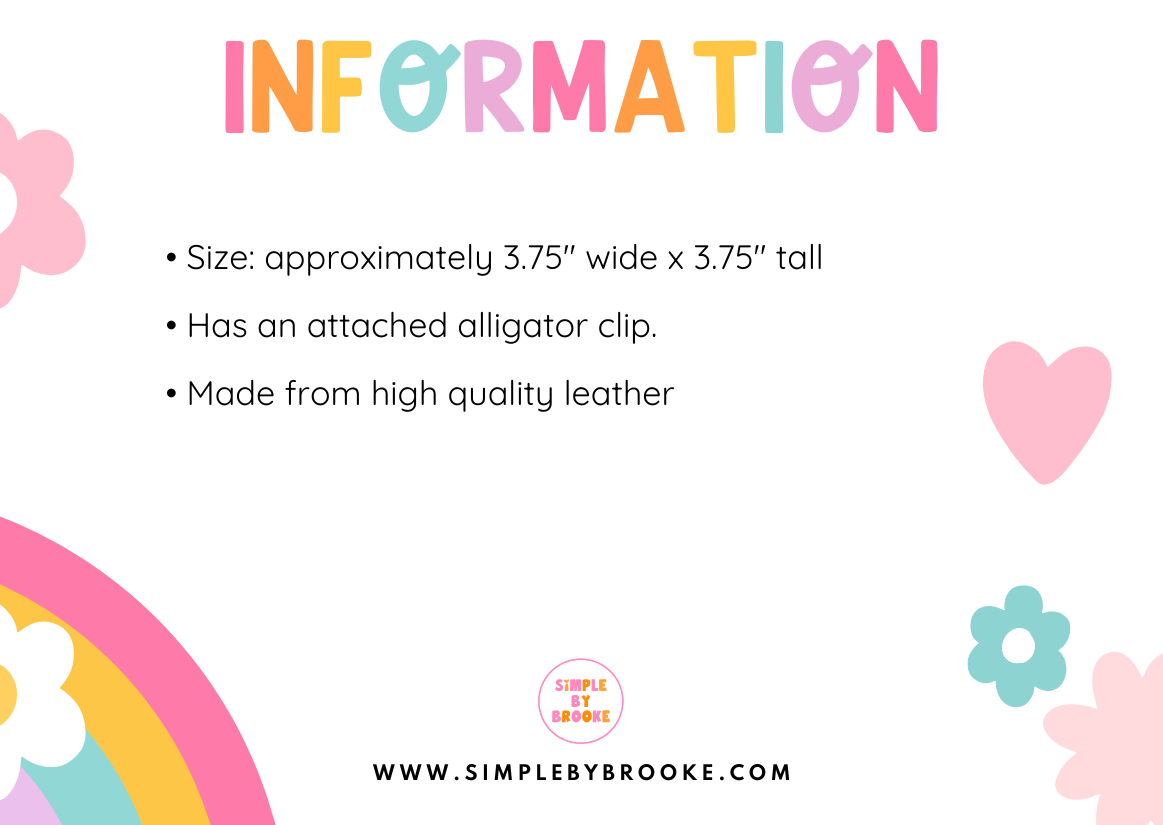 INFORMATION

• Size: approximately 3.75" wide x 3.75" tall

• Has an attached alligator clip.

• Made from high quality leather

SIMPLE BY BROOKE

WWW.SIMPLEBYBROOKE.COM