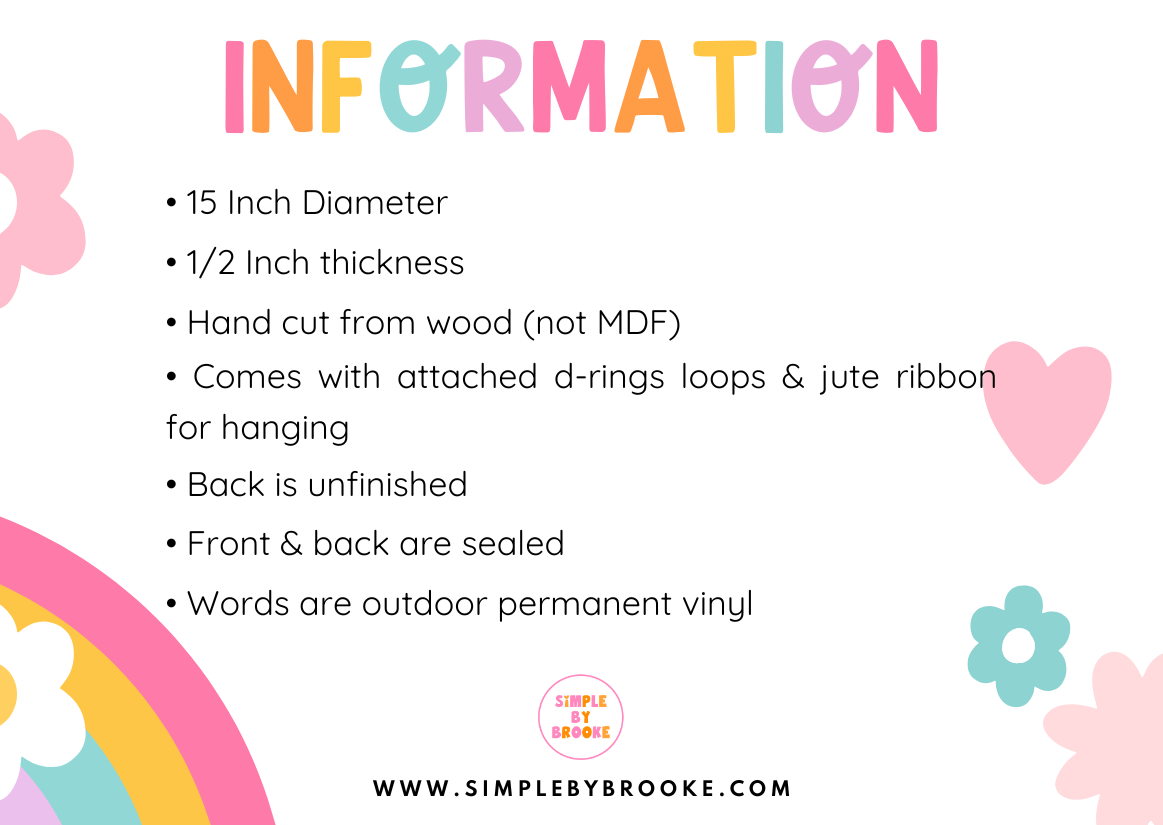 INFORMATION

• 15 Inch Diameter

• 1/2 Inch thickness

• Hand cut from wood (not MDF)

• Comes with attached d-rings loops & jute ribbon for hanging

• Back is unfinished

• Front & back are sealed

• Words are outdoor permanent vinyl

SIMPLE BY BROOKE

WWW.SIMPLEBYBROOKE.COM