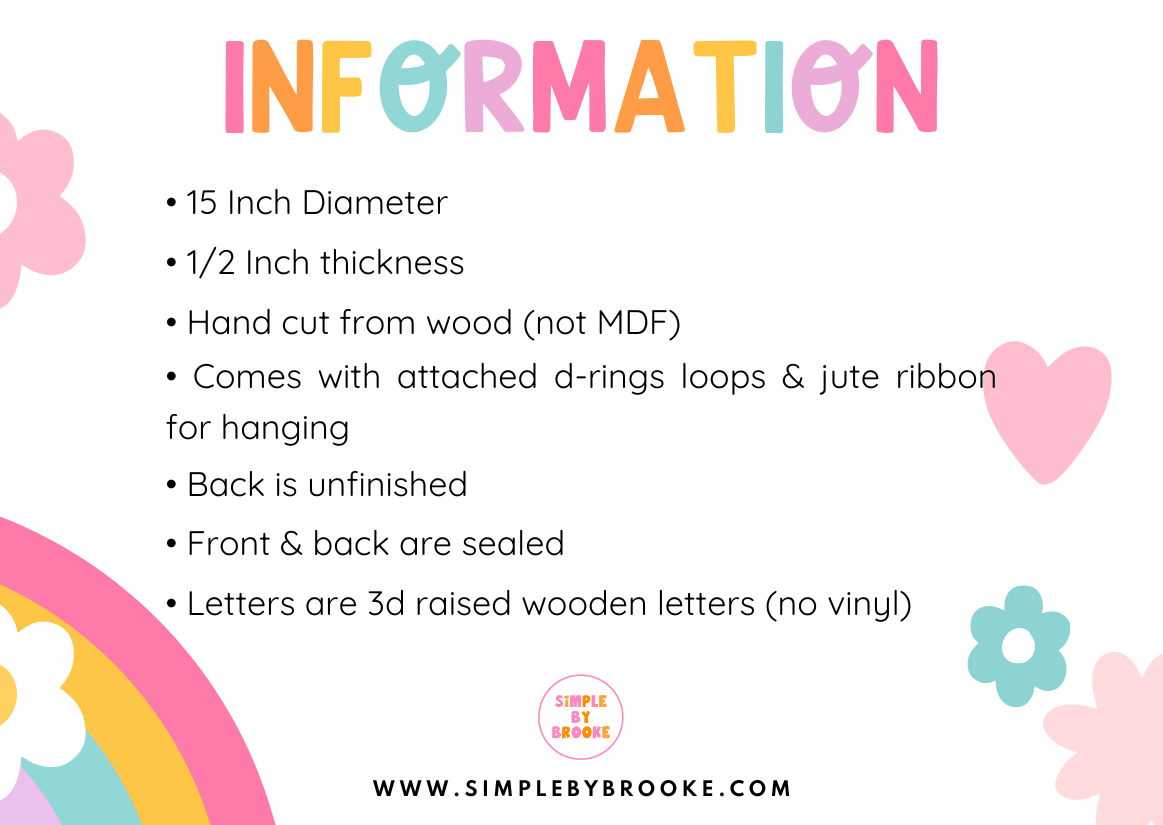 INFORMATION

• 15 Inch Diameter

• 1/2 Inch thickness

• Hand cut from wood (not MDF)

• Comes with attached d-rings loops & jute ribbon for hanging

• Back is unfinished

• Front & back are sealed

• Letters are 3d raised wooden letters (no vinyl)

SIMPLE BY BROOKE

WWW.SIMPLEBYBROOKE.COM