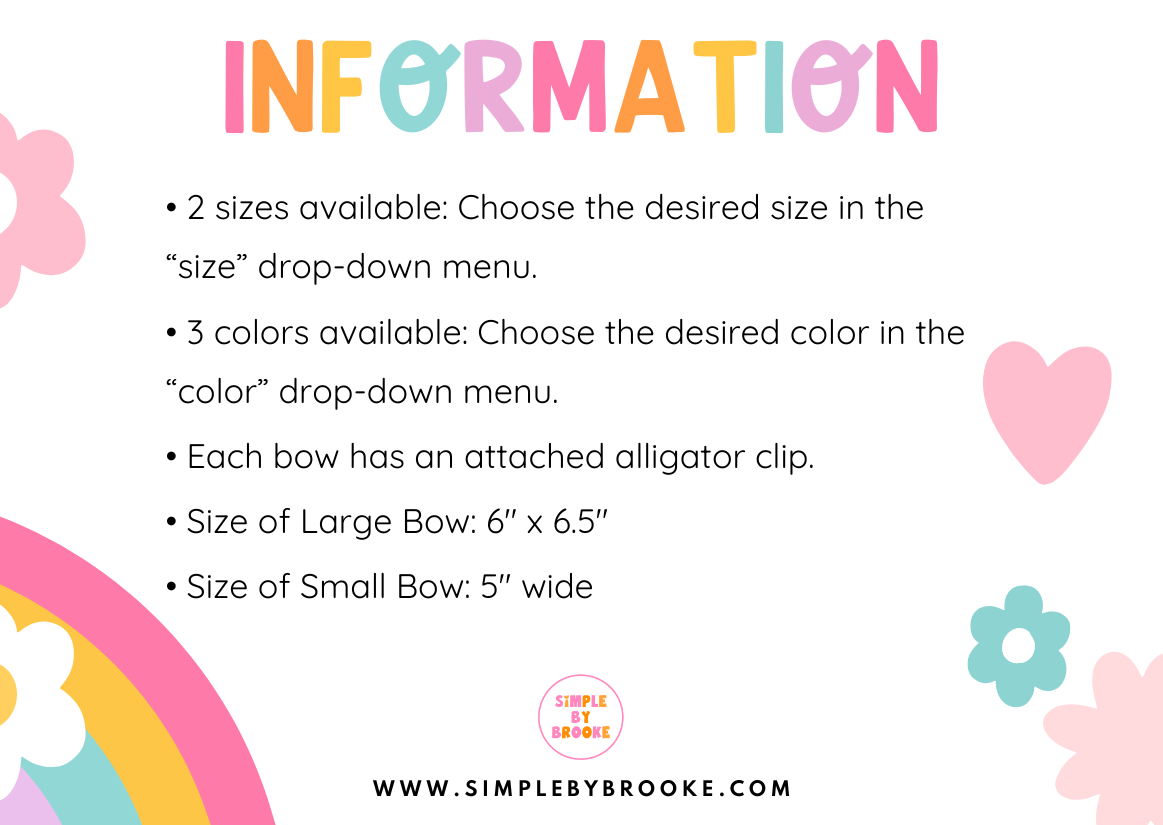 INFORMATION

• 2 sizes available: Choose the desired size in the "size" drop-down menu.

• 3 colors available: Choose the desired color in the "color" drop-down menu.

• Each bow has an attached alligator clip.

• Size of Large Bow: 6" x 6.5"

• Size of Small Bow: 5" wide

SIMPLE BY BROOKE

WWW.SIMPLEBYBROOKE.COM