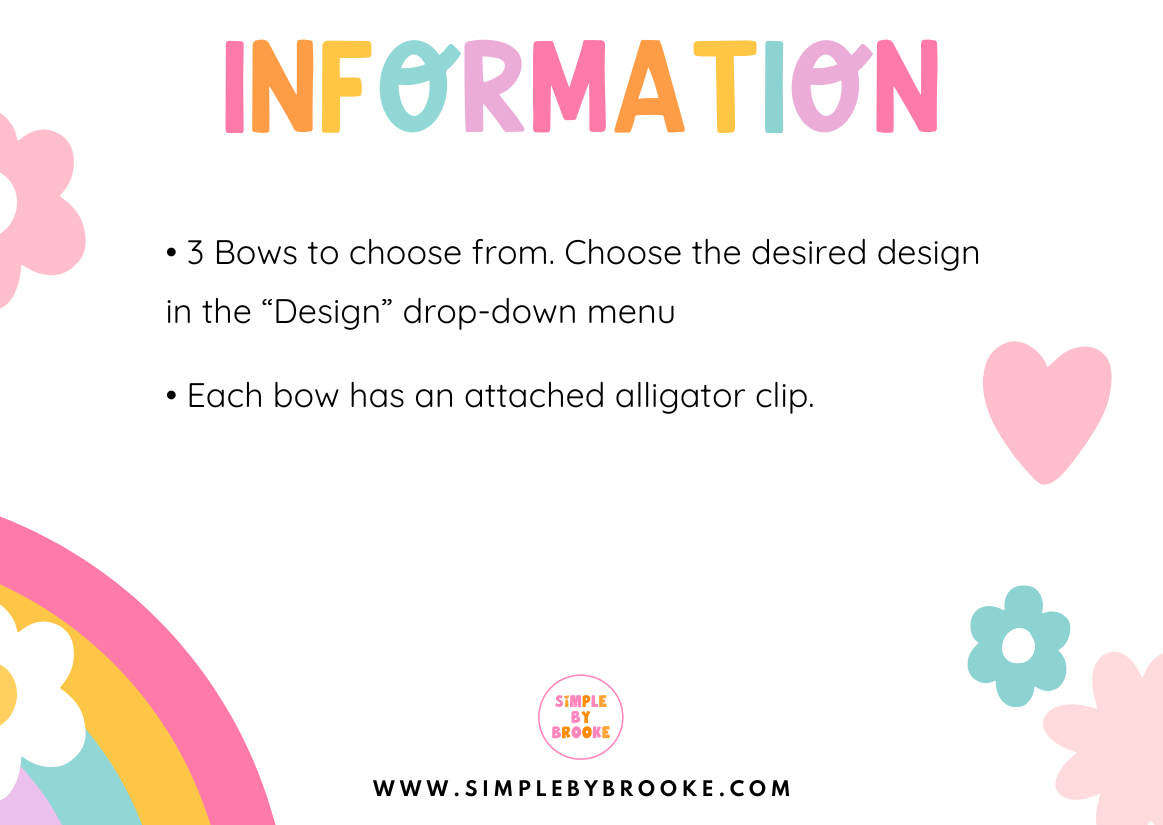 INFORMATION

• 3 Bows to choose from. Choose the desired design in the “Design” drop-down menu

• Each bow has an attached alligator clip.

SIMPLE BY BROOKE

WWW.SIMPLEBYBROOKE.COM