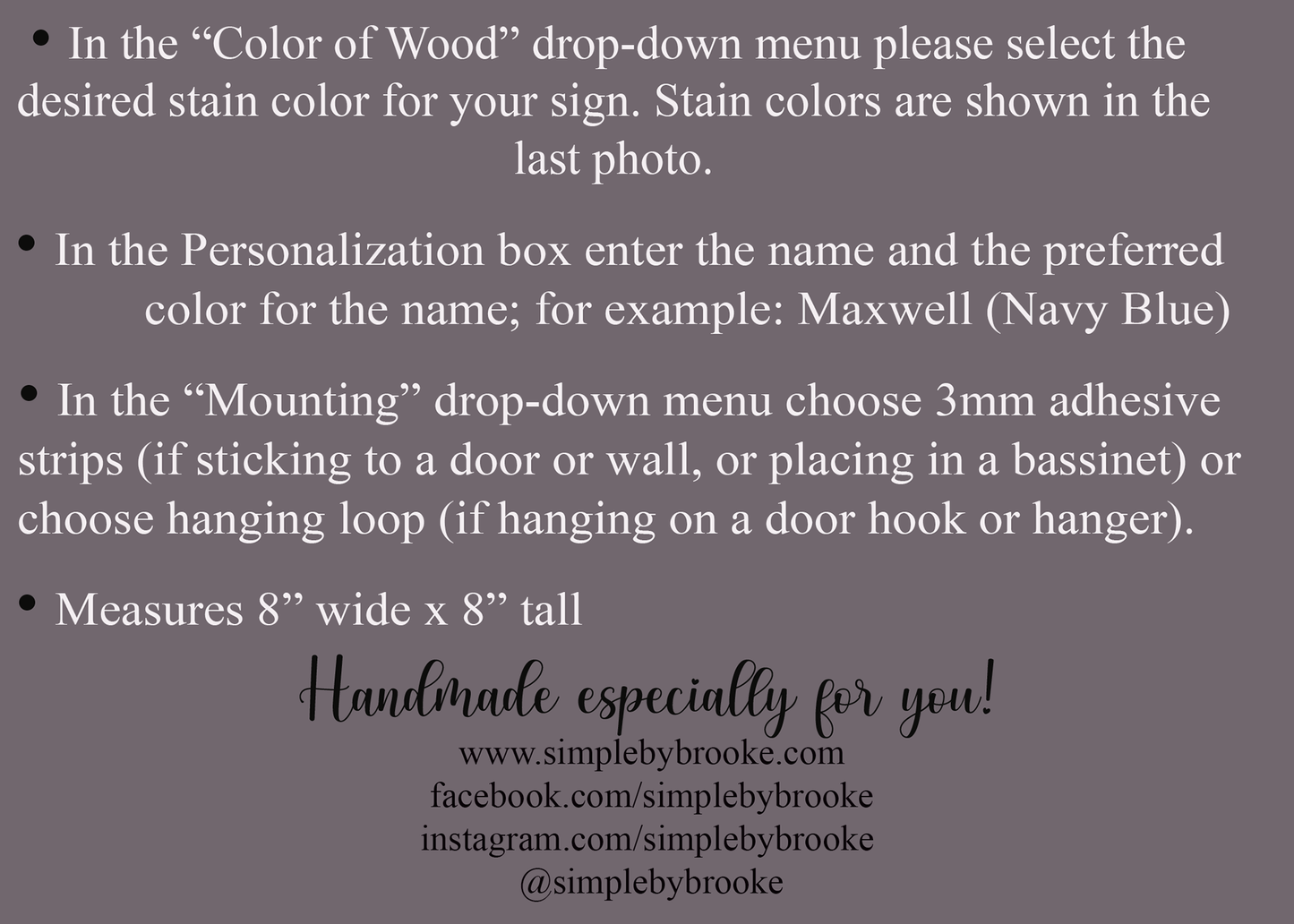 • In the “Color of Wood” drop-down menu please select the desired stain color for your sign. Stain colors are shown in the last photo.

• In the Personalization box enter the name and the preferred color for the name; for example: Maxwell (Navy Blue)

• In the “Mounting” drop-down menu choose 3mm adhesive strips (if sticking to a door or wall, or placing in a bassinet) or choose hanging loop (if hanging on a door hook or hanger).

• Measures 8” wide x 8” tall

Handmade especially for you!

www.simplebybrooke.com
facebook.com/simplebybrooke
instagram.com/simplebybrooke
@simplebybrooke