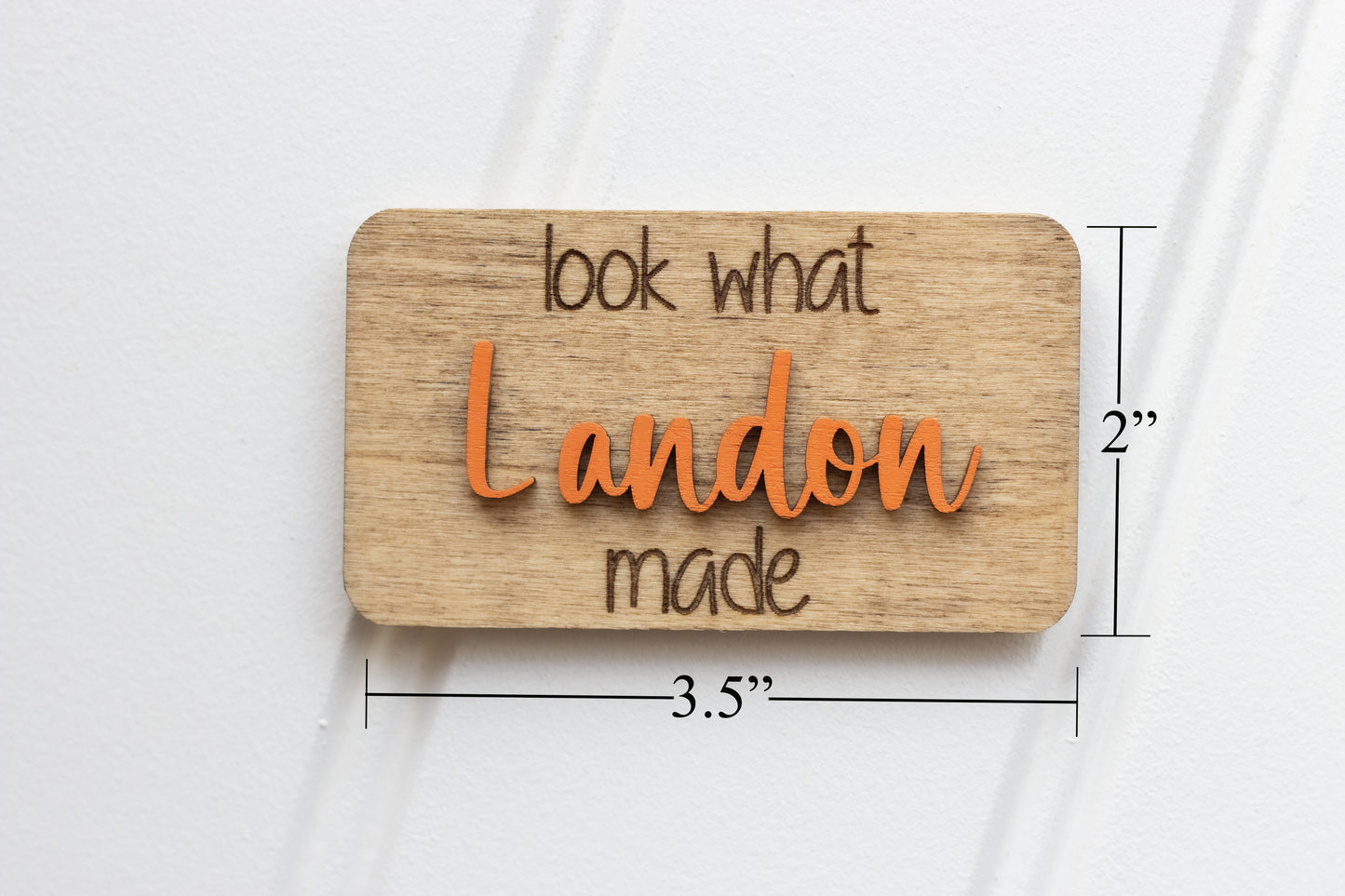 look what
Landon
made

2”

3.5”