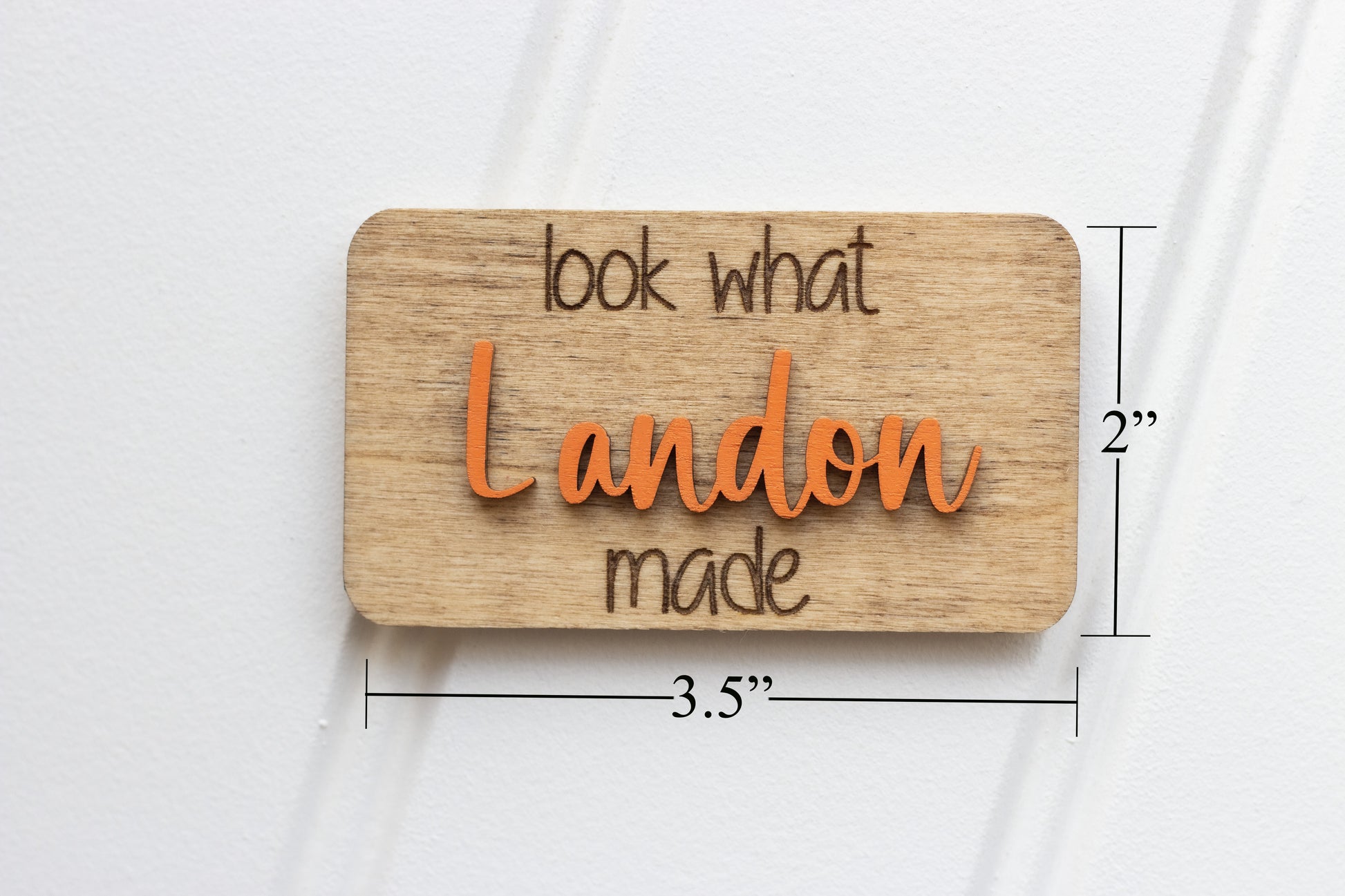 look what
Landon
made

2”

3.5”